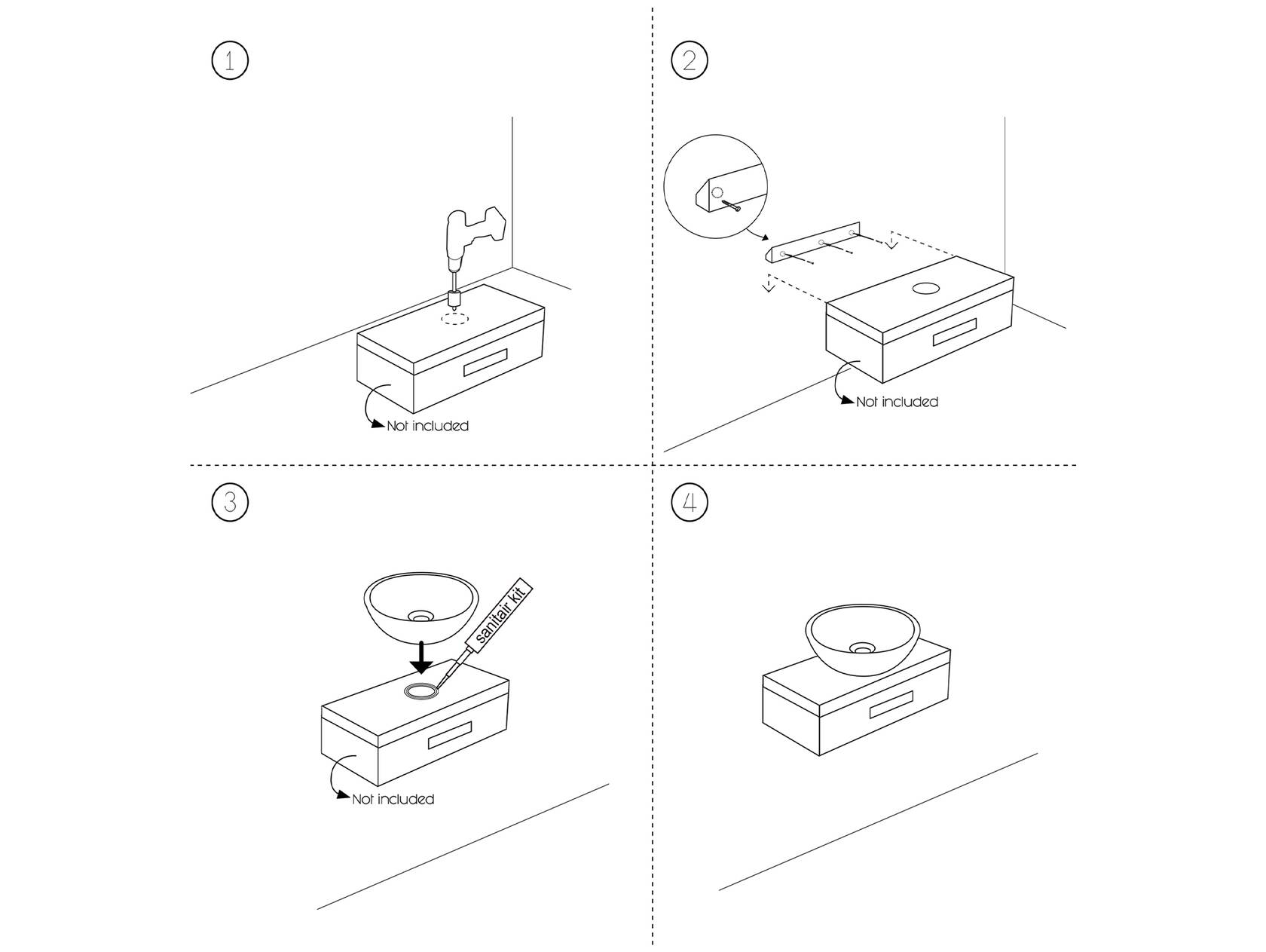 1

Not included

2

Not included

3

sanitair kit

Not included

4