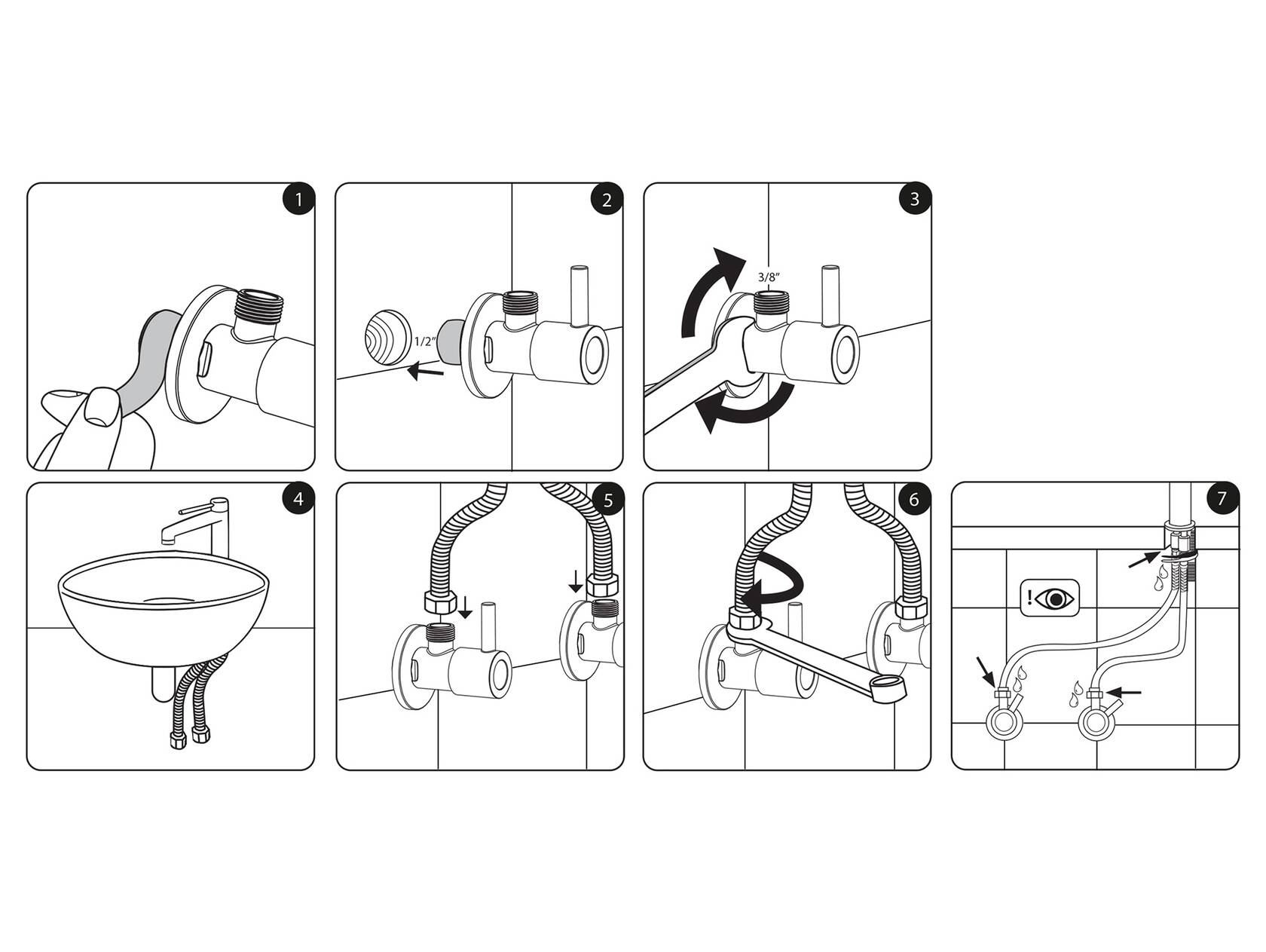 1

2

1/2"

3

3/8"

4

5

6

7

!