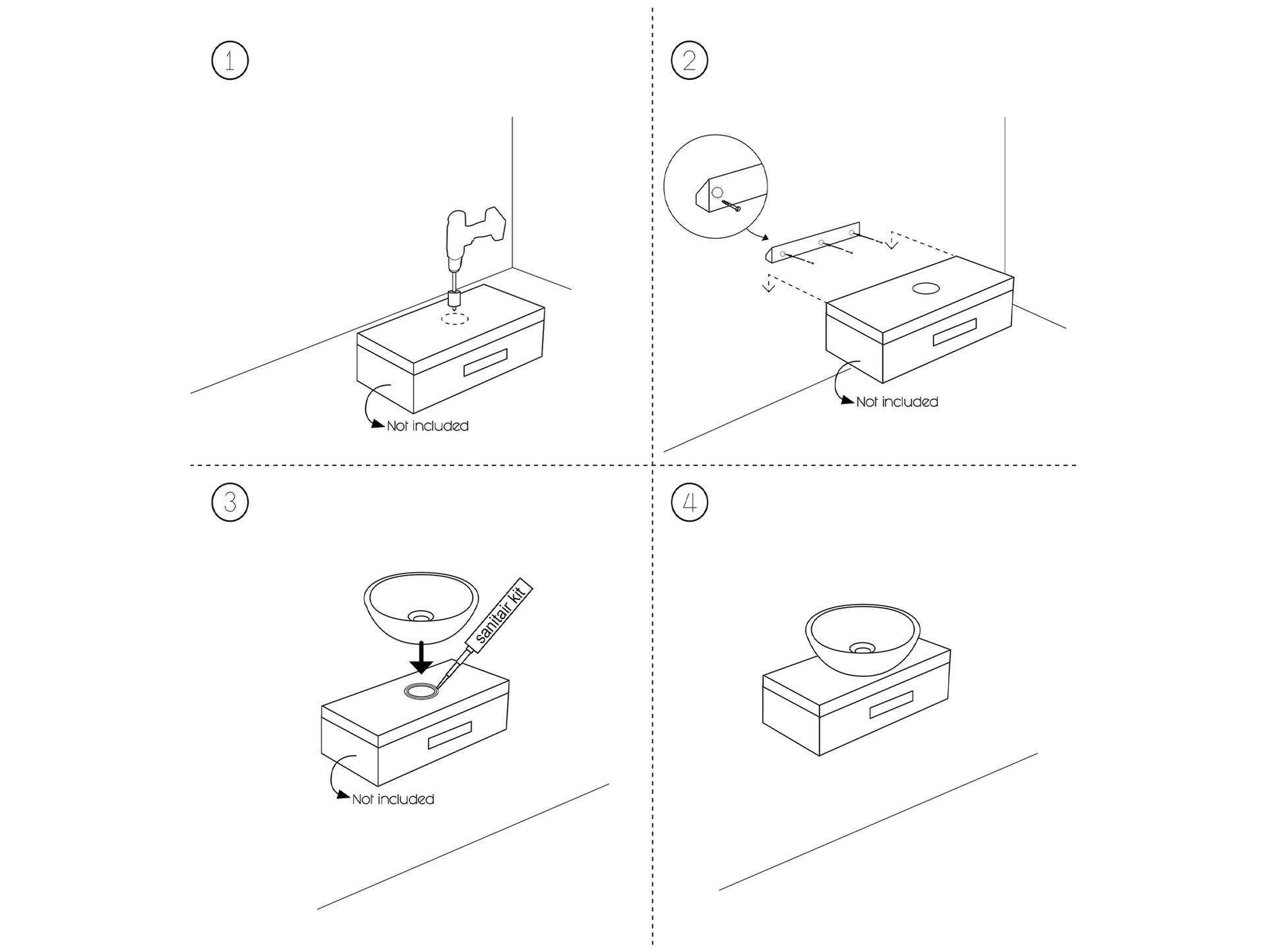 1

Not included

2

Not included

3

sanitair kit

Not included

4