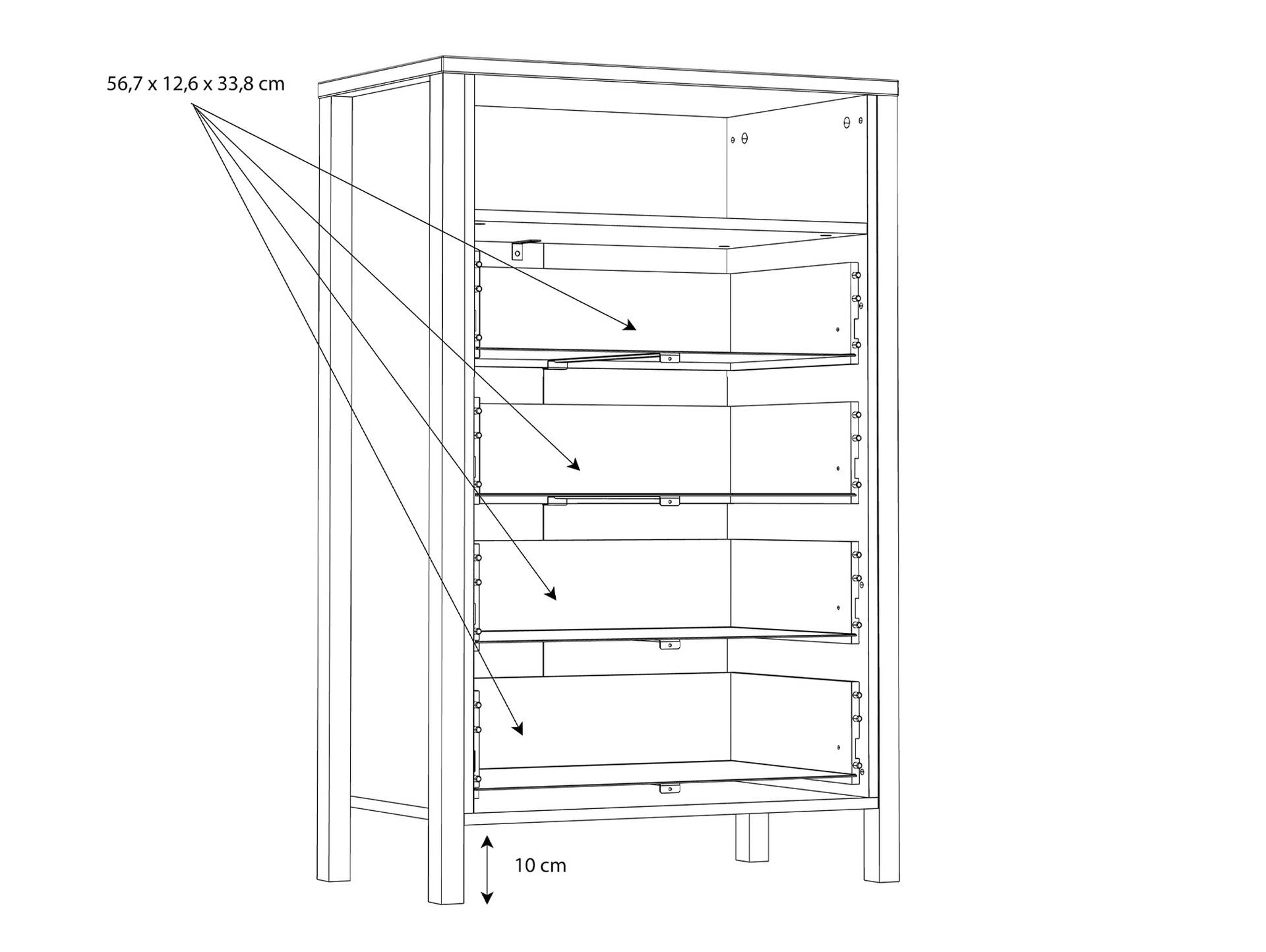 56,7 x 12,6 x 33,8 cm

10 cm